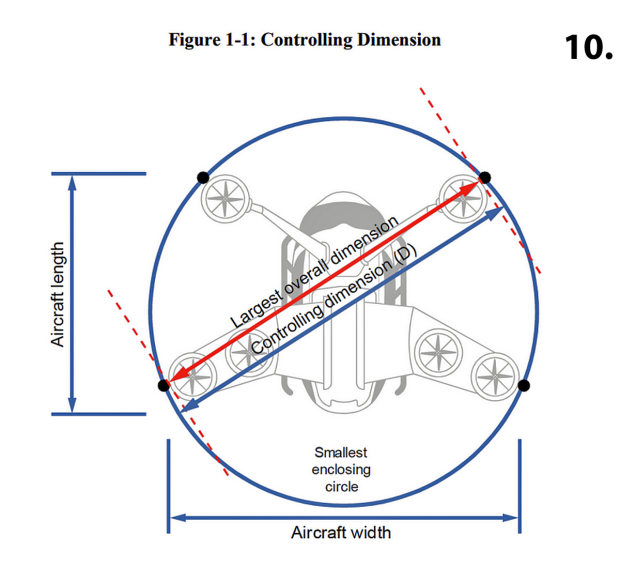 Figure 1-1: Controlling Dimension

10.

Aircraft length

Largest overall dimension

Controlling dimension (D)

Smallest enclosing circle

Aircraft width